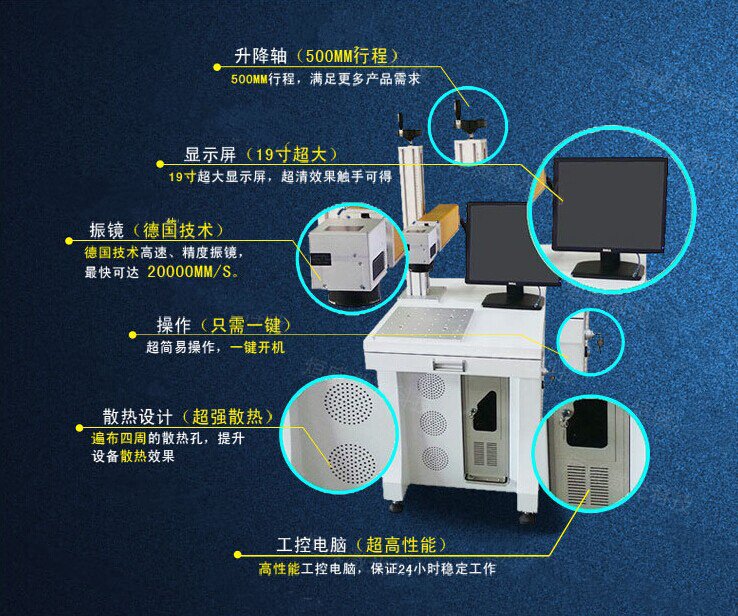 升降轴（500MM行程）
500MM行程，满足更多产品需求

显示屏（19寸超大）
19寸超大显示屏，超清效果触手可得

振镜（德国技术）
德国技术高速、精度振镜，最快可达 20000MM/S。

操作（只需一键）
超简易操作，一键开机

散热设计（超强散热）
遍布四周的散热孔，提升设备散热效果

工控电脑（超高性能）
高性能工控电脑，保证24小时稳定工作